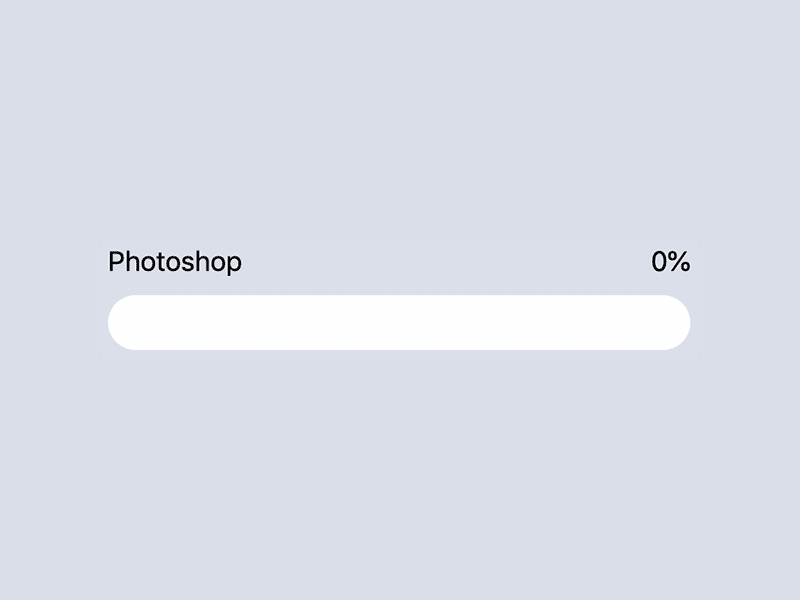 Photoshop 0%